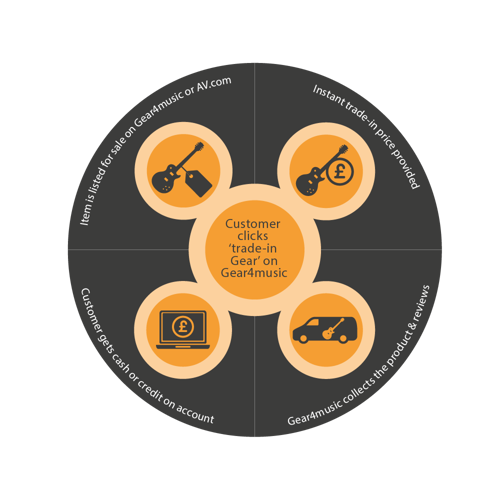 Customer clicks 'trade-in Gear' on Gear4music

Instant trade-in price provided

Gear4music collects the product & reviews

Customer gets cash or credit on account

Item is listed for sale on Gear4music or AV.com